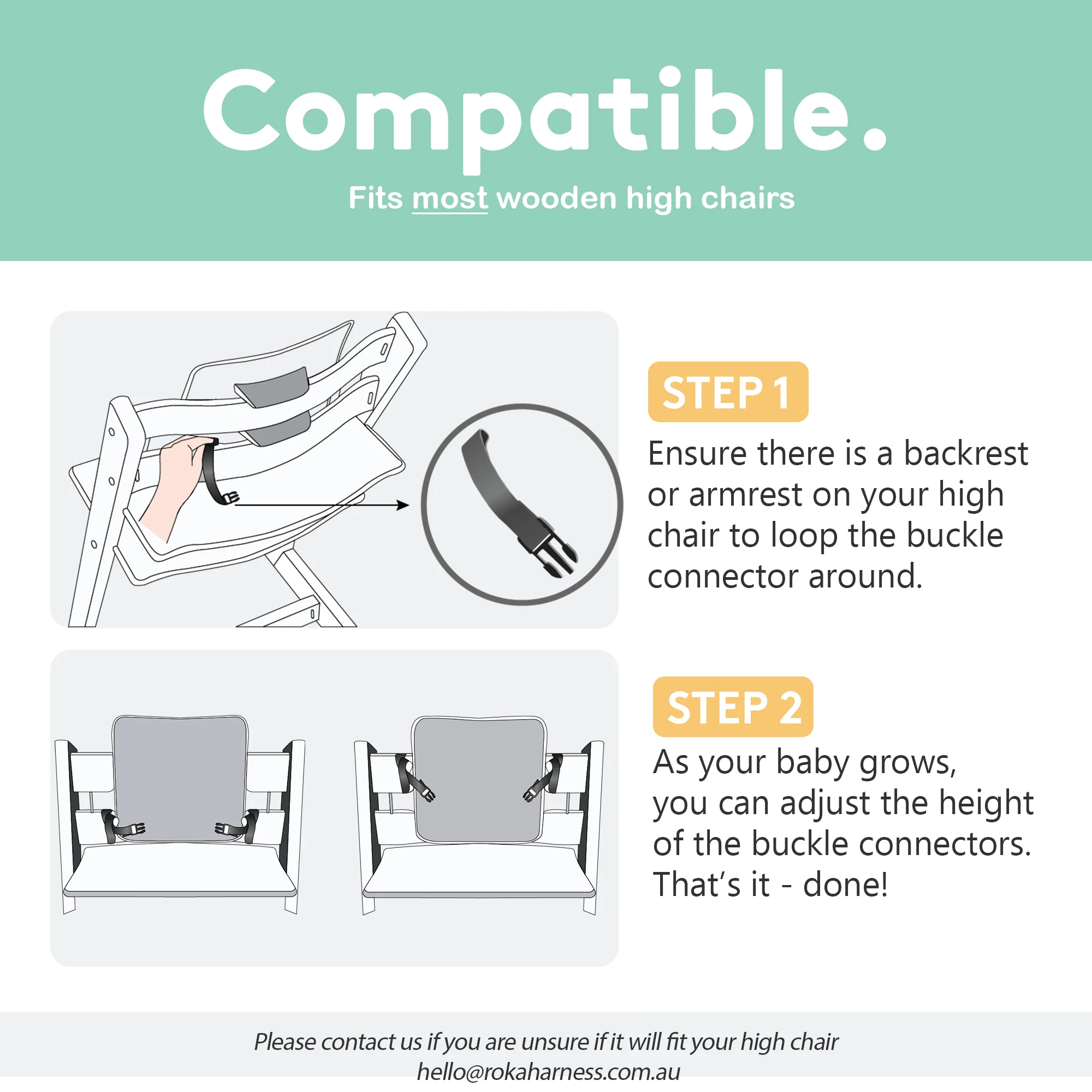 Compatible.

Fits most wooden high chairs

STEP 1

Ensure there is a backrest or armrest on your high chair to loop the buckle connector around.

STEP 2

As your baby grows, you can adjust the height of the buckle connectors. That's it - done!

Please contact us if you are unsure if it will fit your high chair
hello@rokaharness.com.au